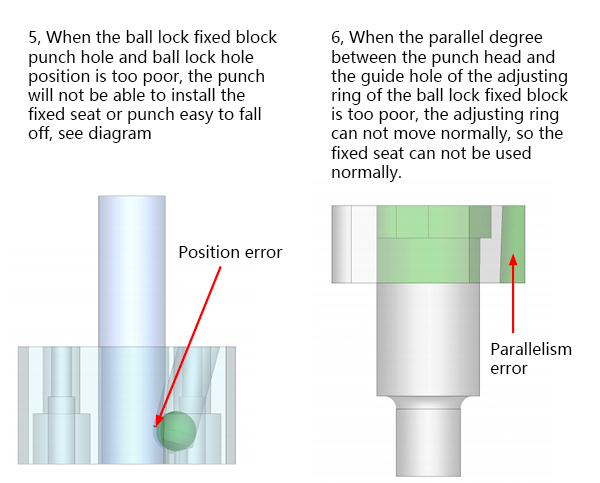 5, When the ball lock fixed block punch hole and ball lock hole position is too poor, the punch will not be able to install the fixed seat or punch easy to fall off, see diagram

Position error

6, When the parallel degree between the punch head and the guide hole of the adjusting ring of the ball lock fixed block is too poor, the adjusting ring can not move normally, so the fixed seat can not be used normally.

Parallelism error